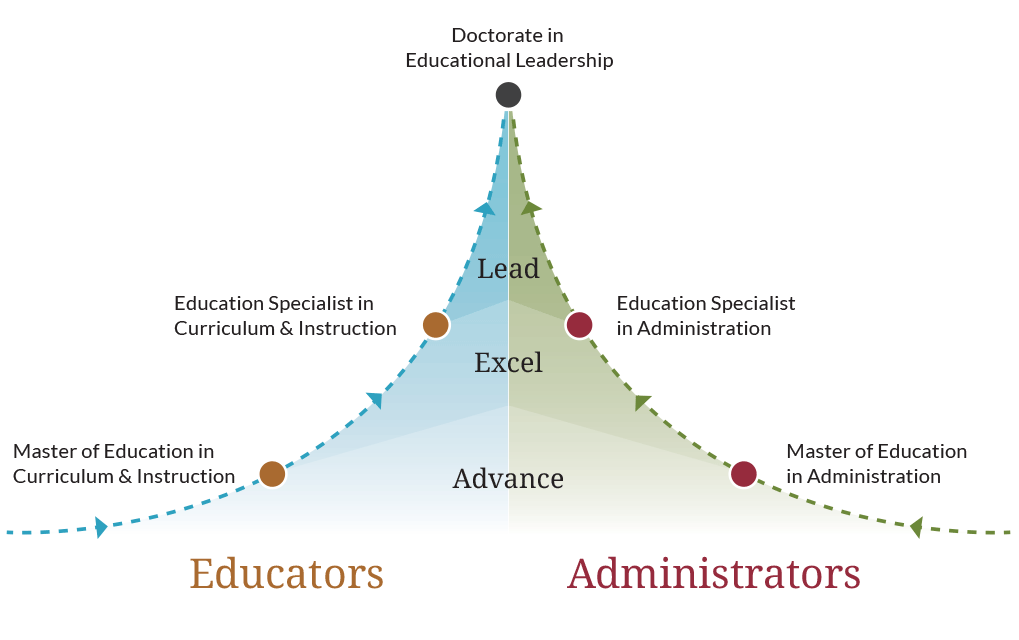 Doctorate in Educational Leadership

Lead

Education Specialist in Curriculum & Instruction

Education Specialist in Administration

Excel

Master of Education in Curriculum & Instruction

Master of Education in Administration

Advance

Educators

Administrators